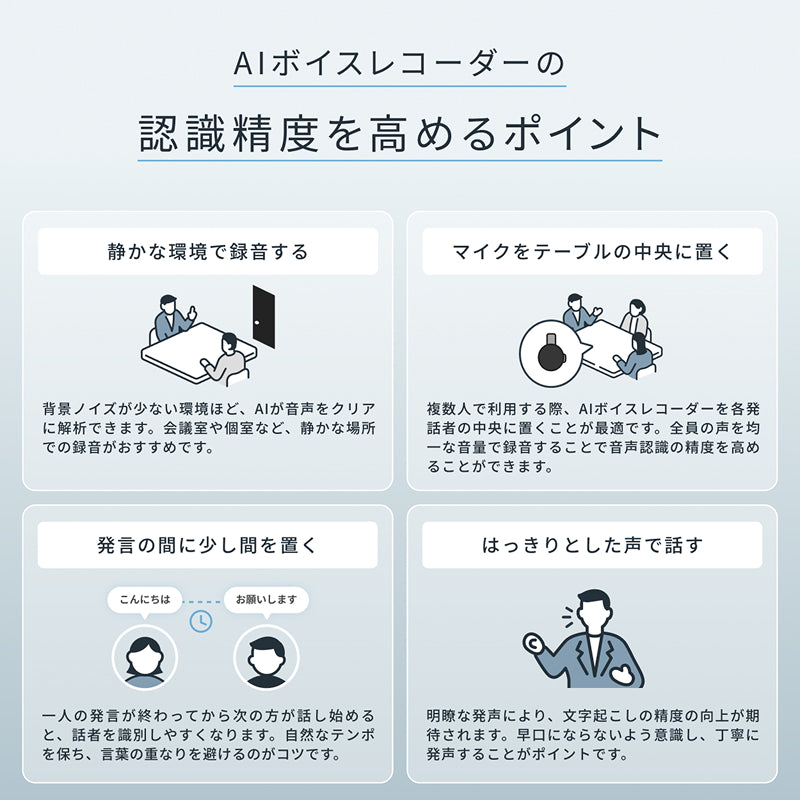 AIボイスレコーダーの

認識精度を高めるポイント

静かな環境で録音する

背景ノイズが少ない環境ほど、AIが音声をクリアに解析できます。会議室や個室など、静かな場所での録音がおすすめです。

マイクをテーブルの中央に置く

複数人で利用する際、AIボイスレコーダーを各発話者の中央に置くことが最適です。全員の声を均一な音量で録音することで音声認識の精度を高めることができます。

発言の間に少し間を置く

こんにちは

お願いします

一人の発言が終わってから次の方が話し始めると、話者を識別しやすくなります。自然なテンポを保ち、言葉の重なりを避けるのがコツです。

はっきりとした声で話す

明瞭な発声により、文字起こしの精度の向上が期待されます。早口にならないよう意識し、丁寧に発声することがポイントです。