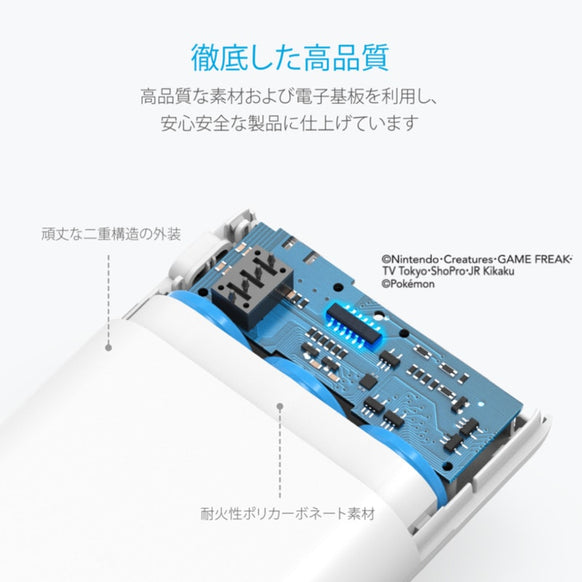 徹底した高品質

高品質な素材および電子基板を利用し、安心安全な製品に仕上げています

頑丈な二重構造の外装

©Nintendo·Creatures·GAME FREAK·TV Tokyo·ShoPro·JR Kikaku
©Pokémon

耐火性ポリカーボネート素材