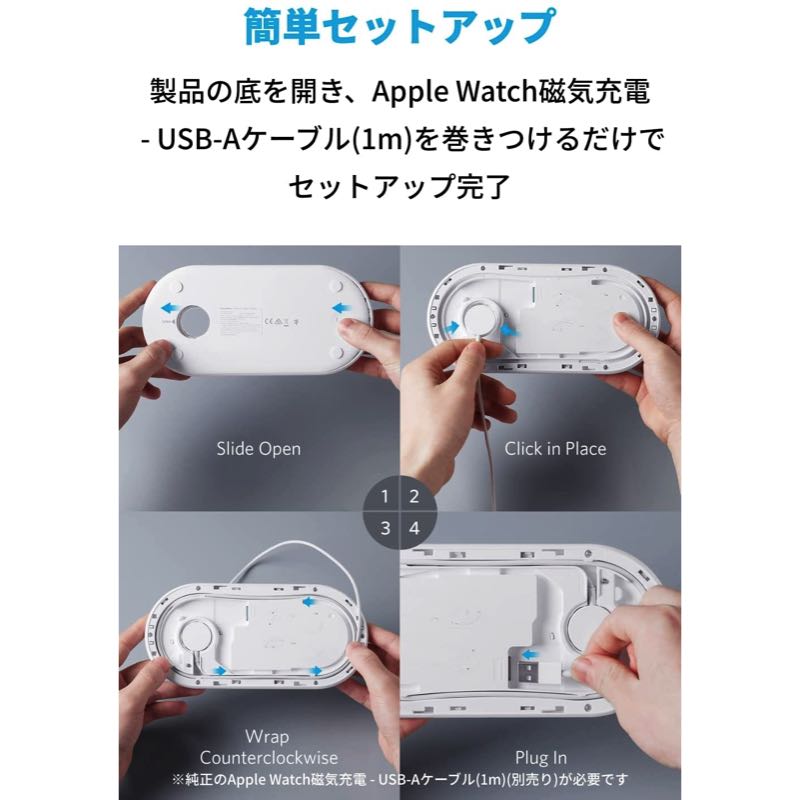 簡単セットアップ

製品の底を開き、Apple Watch磁気充電 - USB-Aケーブル(1m)を巻きつけるだけでセットアップ完了

Slide Open

Click in Place

1 2
3 4

Wrap Counterclockwise

Plug In

※純正のApple Watch磁気充電 - USB-Aケーブル(1m)(別売り)が必要です