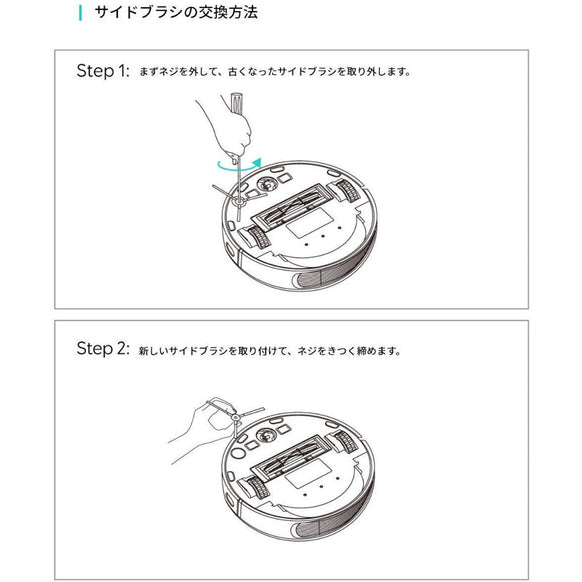 サイドブラシの交換方法

Step 1: まずネジを外して、古くなったサイドブラシを取り外します。

Step 2: 新しいサイドブラシを取り付けて、ネジをきつく締めます。