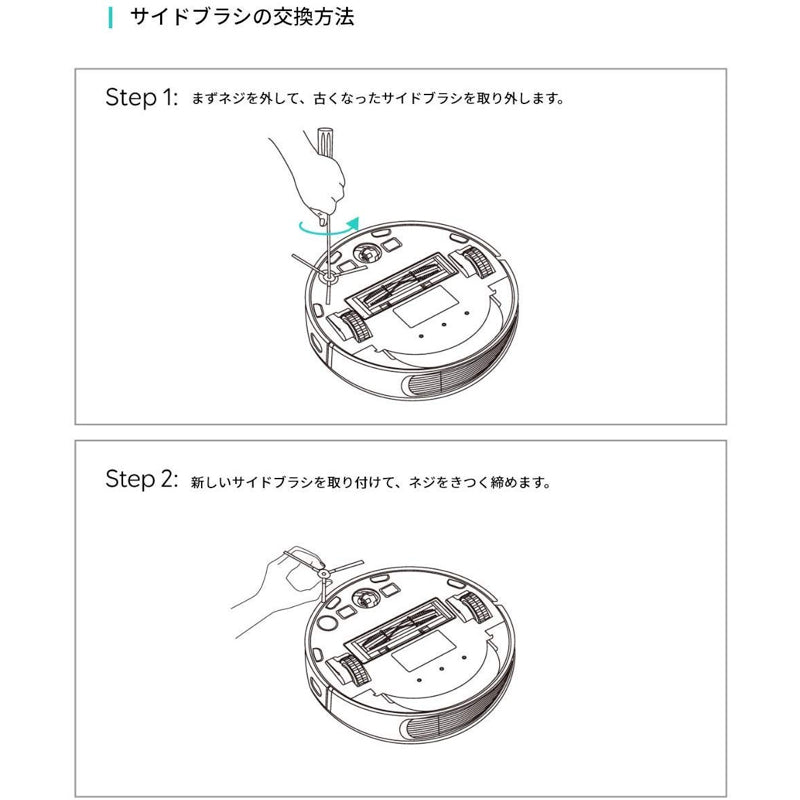 サイドブラシの交換方法

Step 1: まずネジを外して、古くなったサイドブラシを取り外します。

Step 2: 新しいサイドブラシを取り付けて、ネジをきつく締めます。