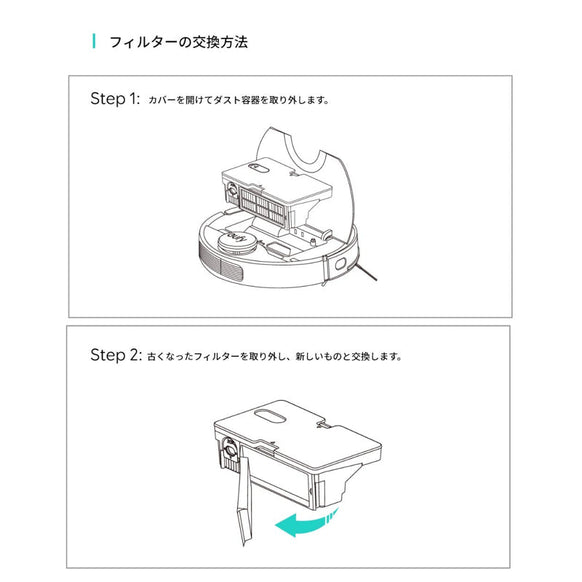 フィルターの交換方法

Step 1: カバーを開けてダスト容器を取り外します。

eufy

Step 2: 古くなったフィルターを取り外し、新しいものと交換します。