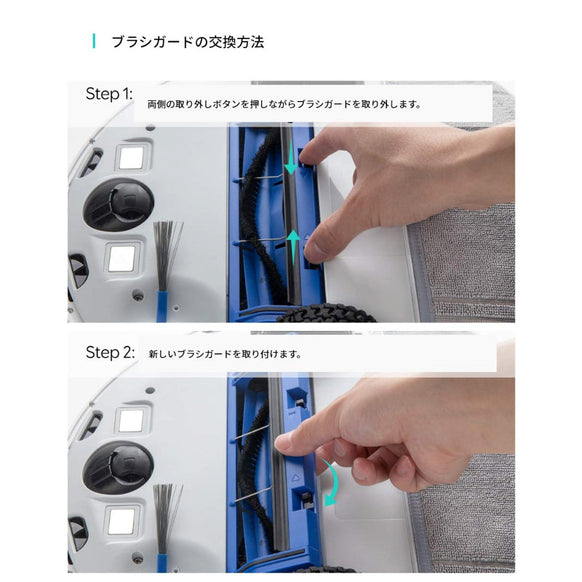 ブラシガードの交換方法

Step 1: 両側の取り外しボタンを押しながらブラシガードを取り外します。

Step 2: 新しいブラシガードを取り付けます。