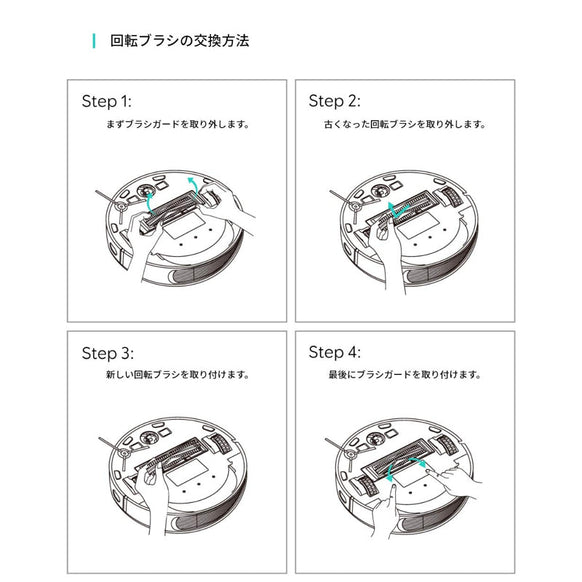 回転ブラシの交換方法

Step 1:

まずブラシガードを取り外します。

Step 2:

古くなった回転ブラシを取り外します。

Step 3:

新しい回転ブラシを取り付けます。

Step 4:

最後にブラシガードを取り付けます。