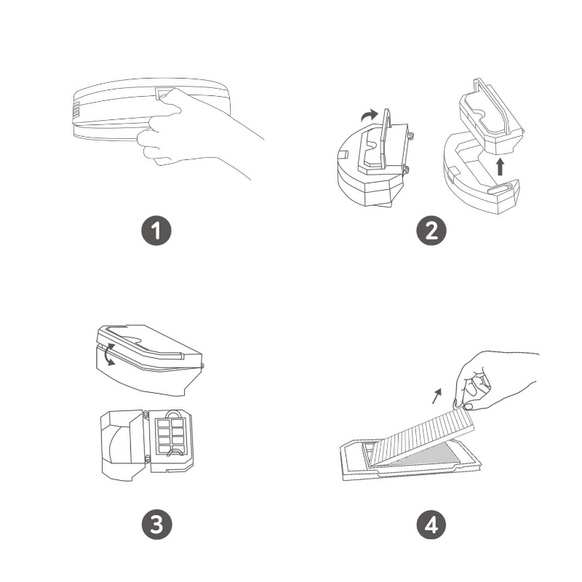 1

2

3

4