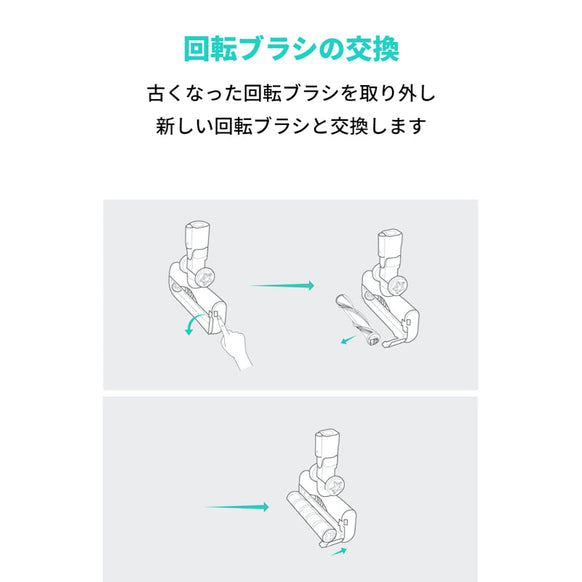 回転ブラシの交換

古くなった回転ブラシを取り外し
新しい回転ブラシと交換します