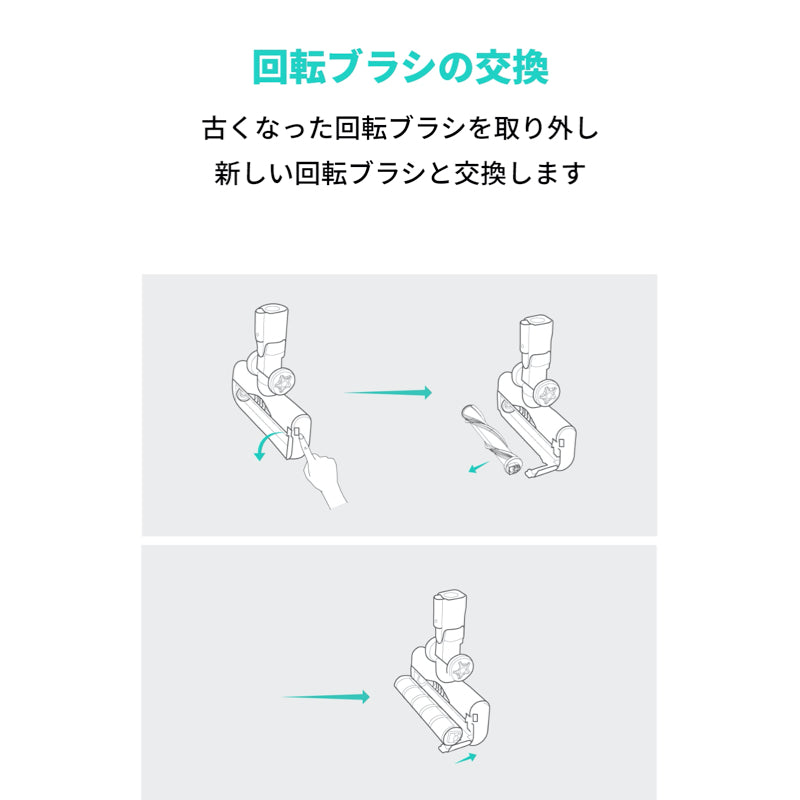 回転ブラシの交換

古くなった回転ブラシを取り外し
新しい回転ブラシと交換します