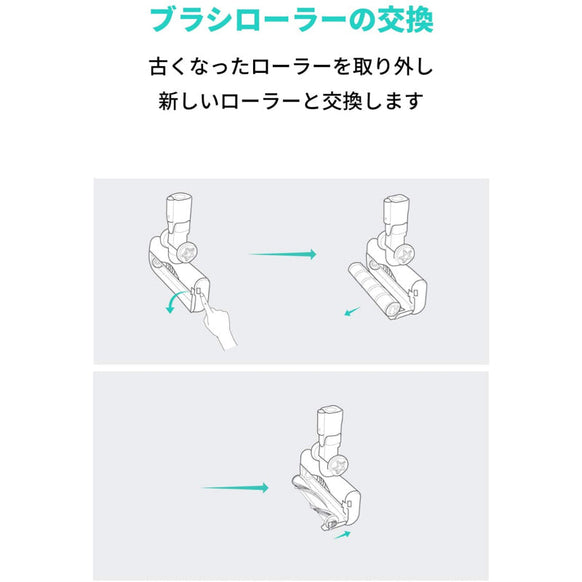 ブラシローラーの交換

古くなったローラーを取り外し
新しいローラーと交換します