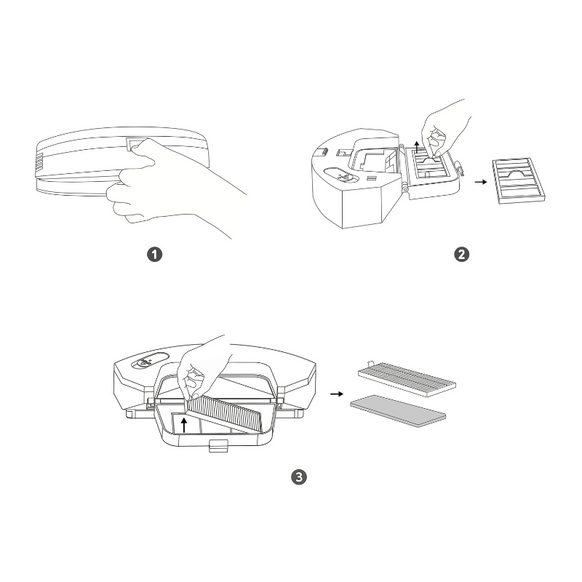 1

2

3