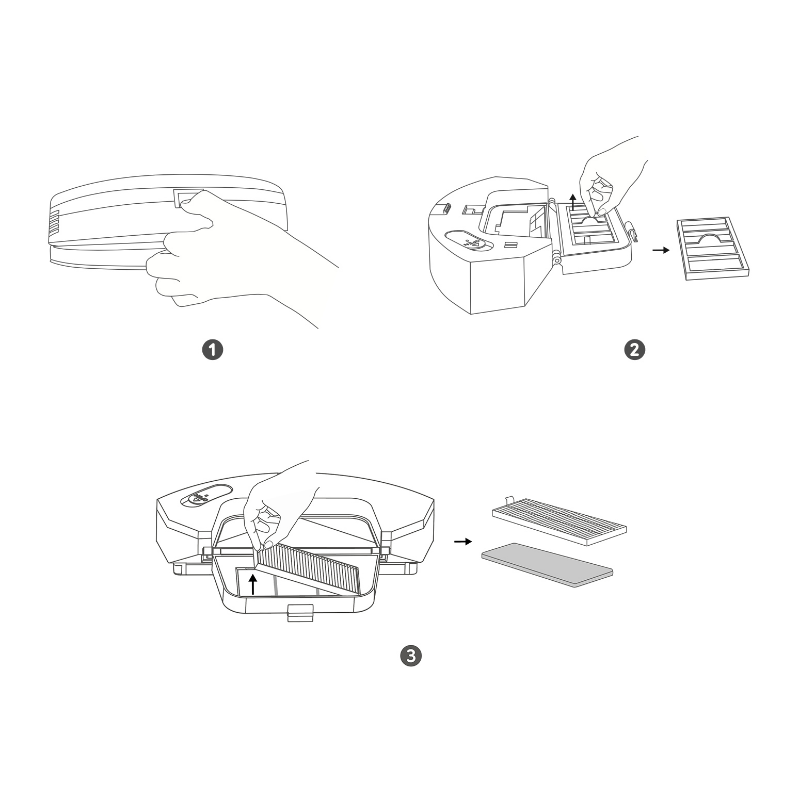 1

2

3